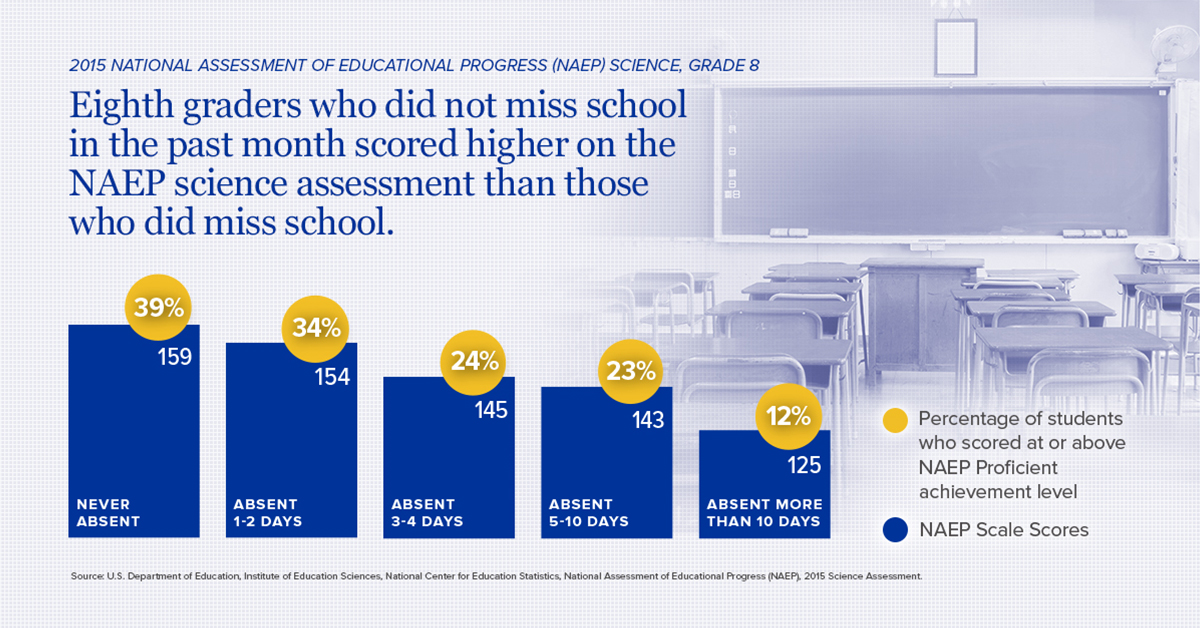 2015 NATIONAL ASSESSMENT OF EDUCATIONAL PROGRESS (NAEP) SCIENCE, GRADE 8

Eighth graders who did not miss school in the past month scored higher on the NAEP science assessment than those who did miss school.

39%
159
NEVER ABSENT

34%
154
ABSENT 1-2 DAYS

24%
145
ABSENT 3-4 DAYS

23%
143
ABSENT 5-10 DAYS

12%
125
ABSENT MORE THAN 10 DAYS

Percentage of students who scored at or above NAEP Proficient achievement level

NAEP Scale Scores

Source: U.S. Department of Education, Institute of Education Sciences, National Center for Education Statistics, National Assessment of Educational Progress (NAEP), 2015 Science Assessment.