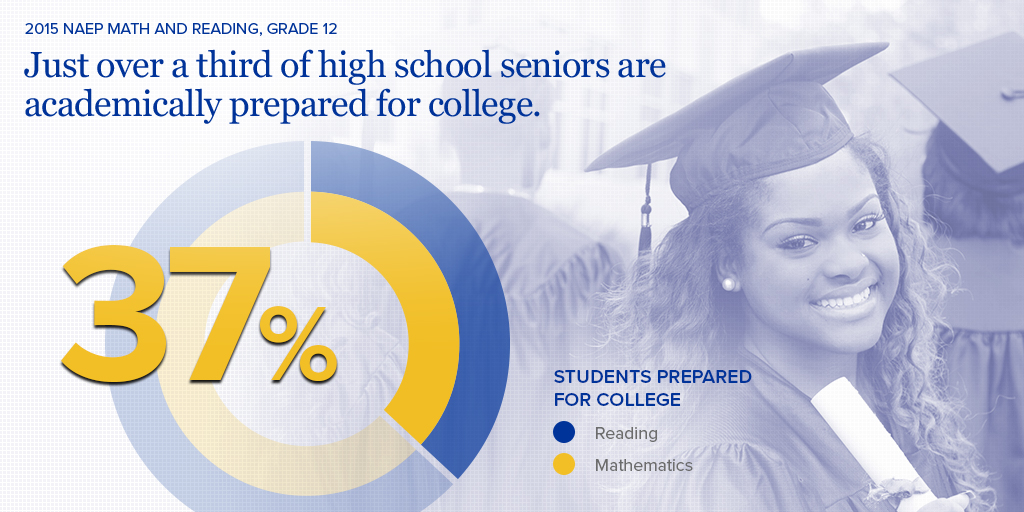 2015 NAEP MATH AND READING, GRADE 12

Just over a third of high school seniors are academically prepared for college.

37%

STUDENTS PREPARED FOR COLLEGE

Reading

Mathematics