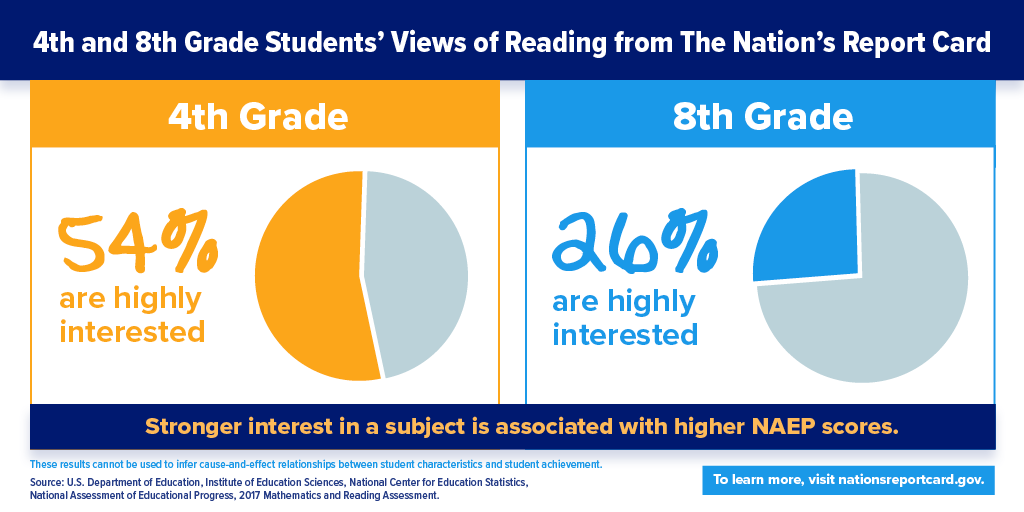 4th and 8th Grade Students' Views of Reading from The Nation's Report Card

4th Grade

54%
are highly interested

8th Grade

26%
are highly interested

Stronger interest in a subject is associated with higher NAEP scores.

These results cannot be used to infer cause-and-effect relationships between student characteristics and student achievement.

Source: U.S. Department of Education, Institute of Education Sciences, National Center for Education Statistics, National Assessment of Educational Progress, 2017 Mathematics and Reading Assessment.

To learn more, visit nationsreportcard.gov.